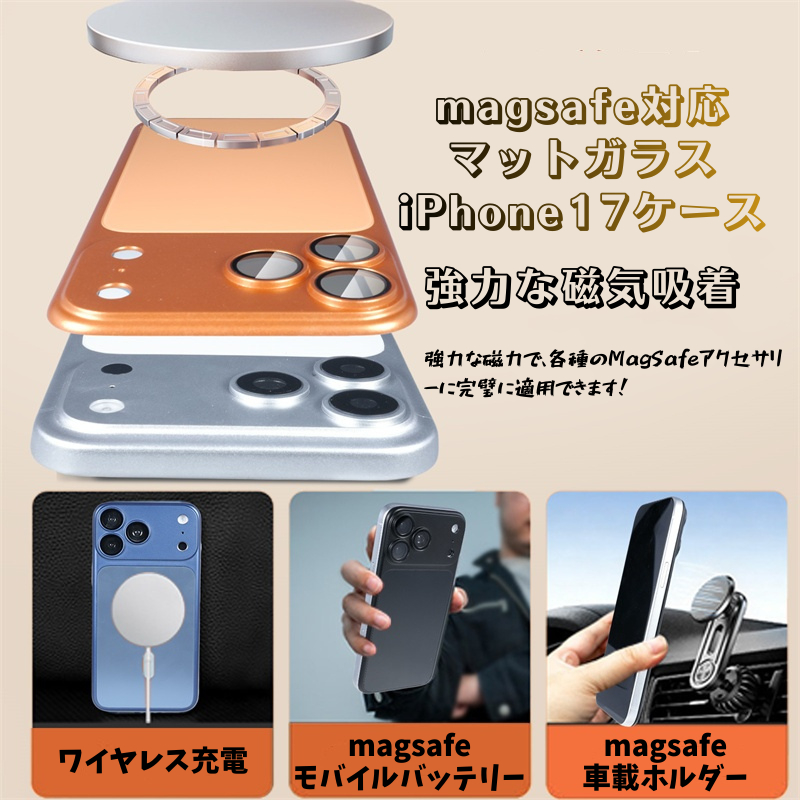 magsafe対応
マットガラス
iPhone17ケース

強力な磁気吸着

強力な磁力で、各種のMagSafeアクセサリーに完璧に適用できます!

ワイヤレス充電

magsafe
モバイルバッテリー

magsafe
車載ホルダー